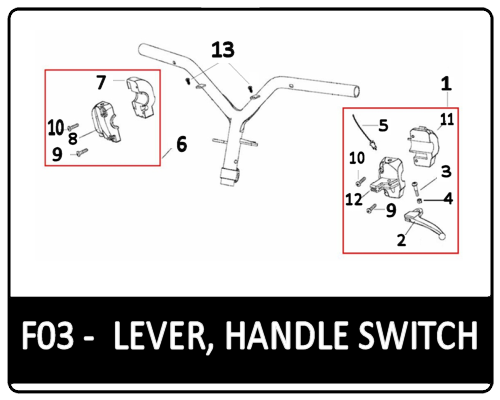 13
7
10
8
9
6
1
11
5
10
3
12
4
9
2

F03 - LEVER, HANDLE SWITCH